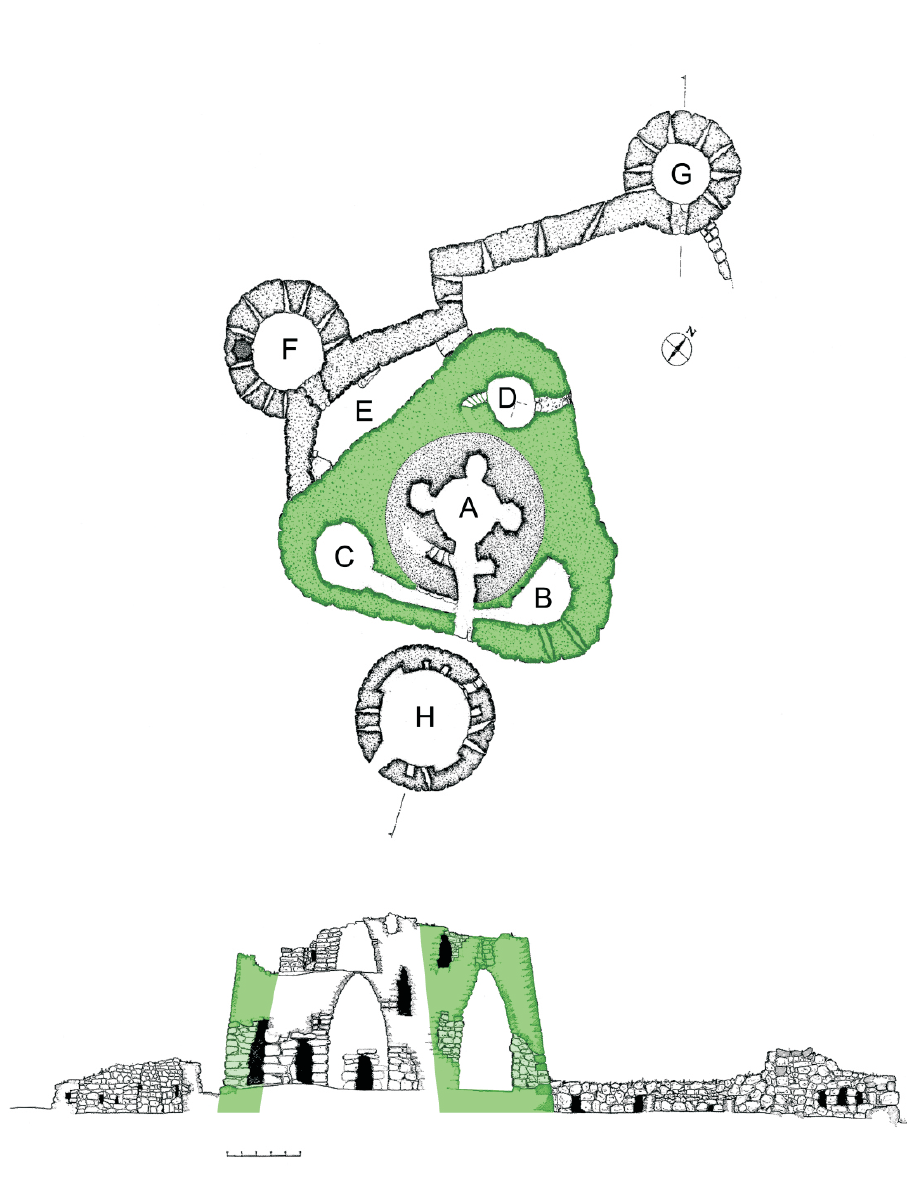 G

N

F

D

E

A

C

B

H